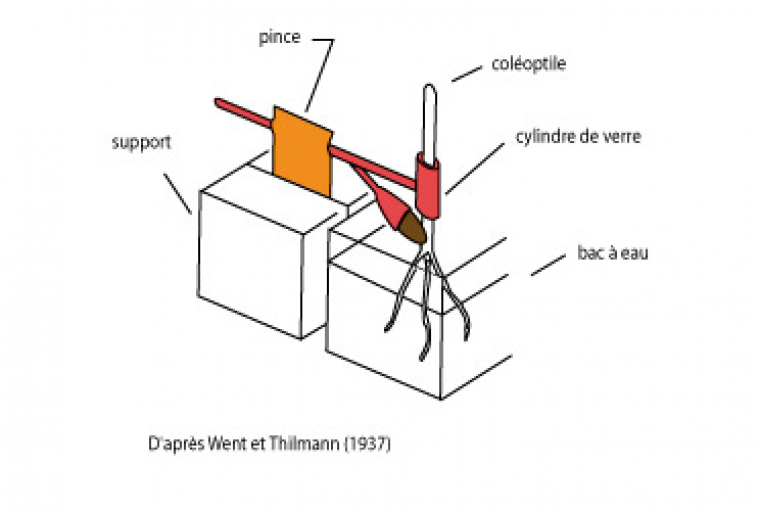 pince

coléoptile

support

cylindre de verre

bac à eau

D'après Went et Thilmann (1937)